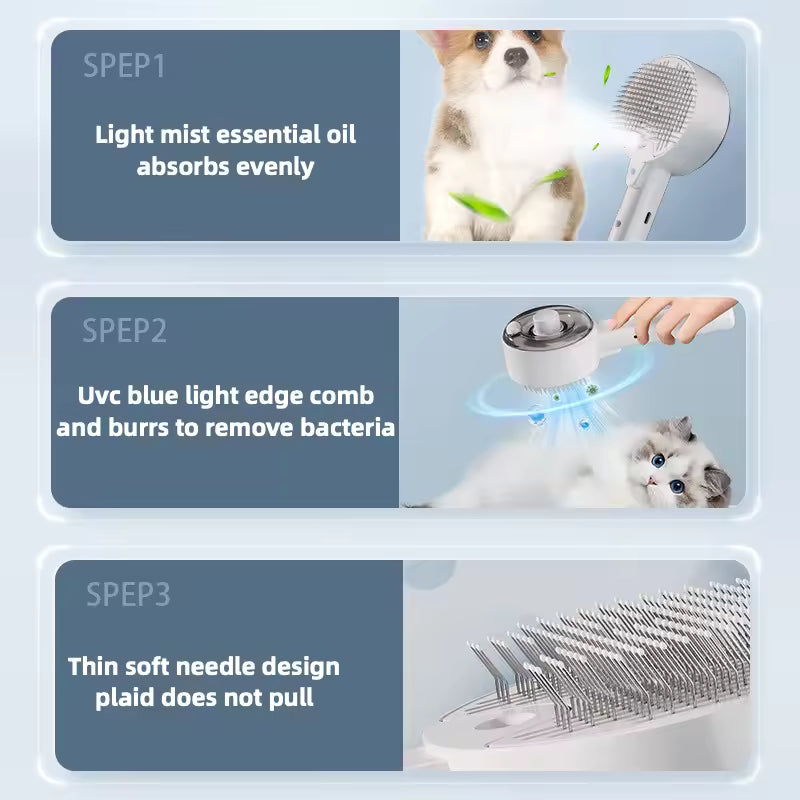 SPEP1

Light mist essential oil absorbs evenly

SPEP2

Uvc blue light edge comb and burrs to remove bacteria

SPEP3

Thin soft needle design plaid does not pull